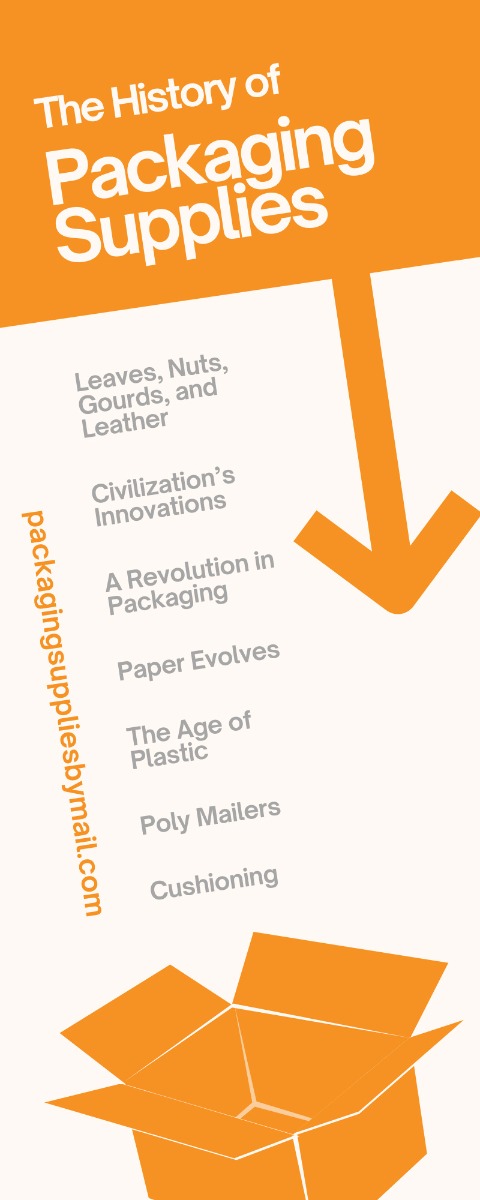 The History of
Packaging Supplies

Leaves, Nuts, Gourds, and Leather

Civilization's Innovations

A Revolution in Packaging

Paper Evolves

The Age of Plastic

Poly Mailers

Cushioning

packagingsuppliesbymail.com